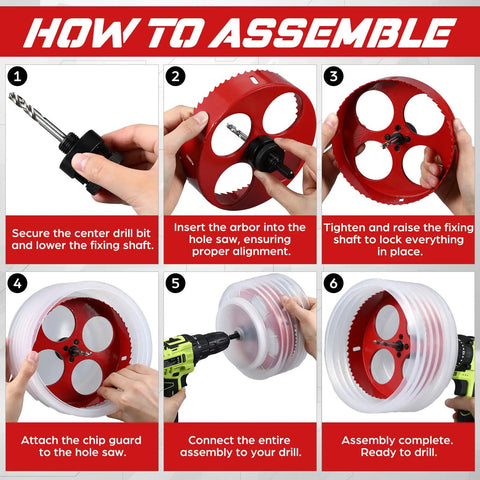 HOW TO ASSEMBLE

1

Secure the center drill bit and lower the fixing shaft.

2

Insert the arbor into the hole saw, ensuring proper alignment.

3

Tighten and raise the fixing shaft to lock everything in place.

4

Attach the chip guard to the hole saw.

5

Connect the entire assembly to your drill.

6

Assembly complete. Ready to drill.