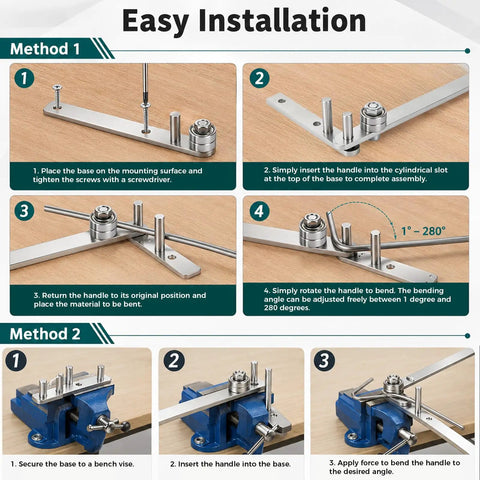 Easy Installation

Method 1

1

1. Place the base on the mounting surface and tighten the screws with a screwdriver.

2

2. Simply insert the handle into the cylindrical slot at the top of the base to complete assembly.

3

3. Return the handle to its original position and place the material to be bent.

4

1° – 280°

4. Simply rotate the handle to bend. The bending angle can be adjusted freely between 1 degree and 280 degrees.

Method 2

1

1. Secure the base to a bench vise.

2

2. Insert the handle into the base.

3

3. Apply force to bend the handle to the desired angle.