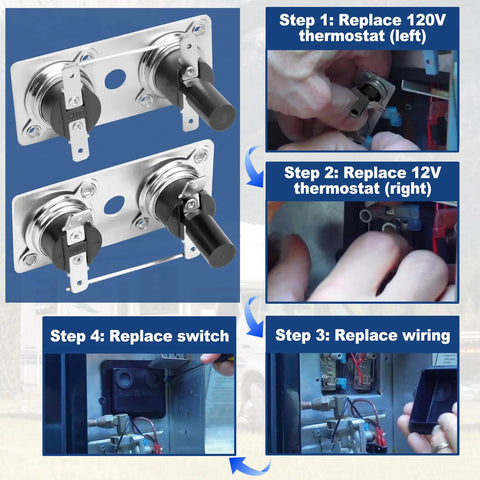 Step 1: Replace 120V thermostat (left)

Step 2: Replace 12V thermostat (right)

Step 3: Replace wiring

Step 4: Replace switch