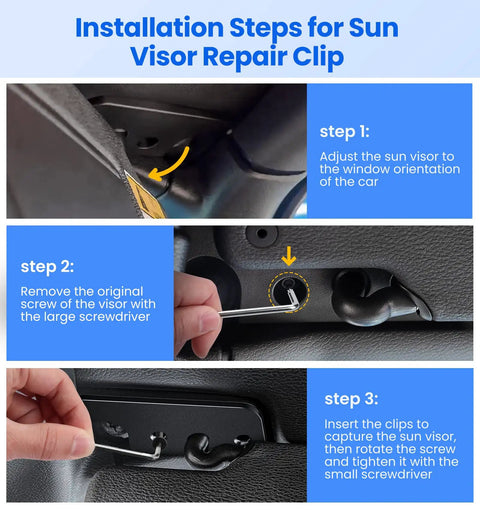 Installation Steps for Sun Visor Repair Clip

step 1:

Adjust the sun visor to the window orientation of the car

step 2:

Remove the original screw of the visor with the large screwdriver

step 3:

Insert the clips to capture the sun visor, then rotate the screw and tighten it with the small screwdriver