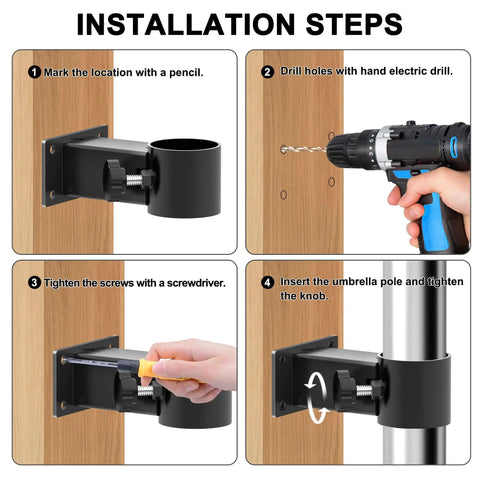 INSTALLATION STEPS

1 Mark the location with a pencil.

2 Drill holes with hand electric drill.

3 Tighten the screws with a screwdriver.

4 Insert the umbrella pole and tighten the knob.