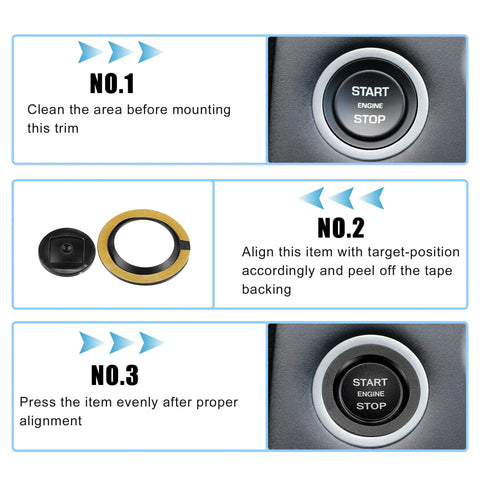 NO.1
Clean the area before mounting this trim

START
ENGINE
STOP

NO.2
Align this item with target-position accordingly and peel off the tape backing

NO.3
Press the item evenly after proper alignment

START
ENGINE
STOP