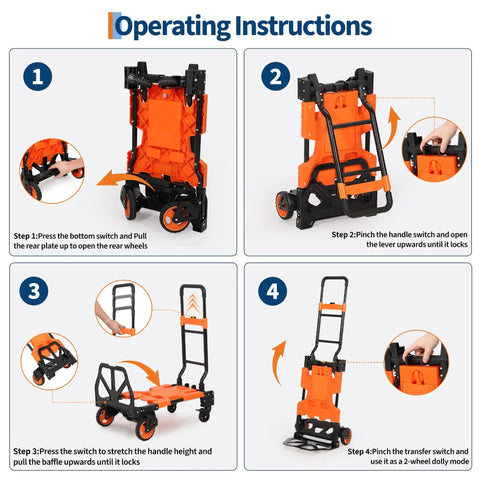 Operating Instructions

1

Step 1:Press the bottom switch and Pull the rear plate up to open the rear wheels

2

Step 2:Pinch the handle switch and open the lever upwards until it locks

3

Step 3:Press the switch to stretch the handle height and pull the baffle upwards until it locks

4

Step 4:Pinch the transfer switch and use it as a 2-wheel dolly mode