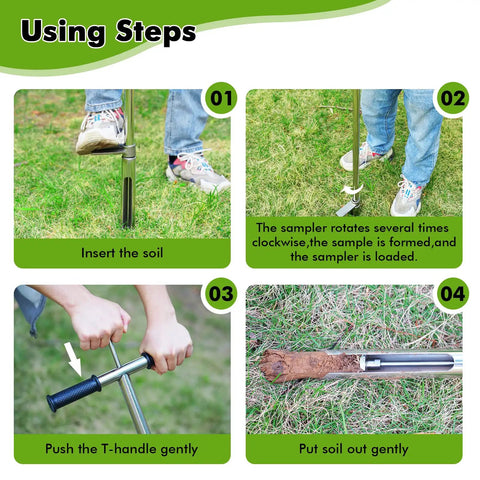 Using Steps

01

Insert the soil

02

The sampler rotates several times clockwise,the sample is formed,and the sampler is loaded.

03

Push the T-handle gently

04

Put soil out gently