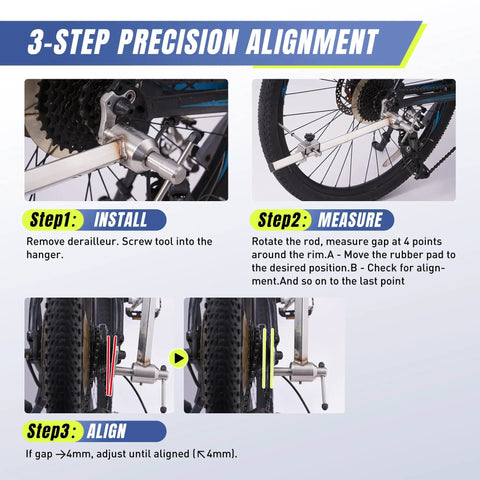 3-STEP PRECISION ALIGNMENT

Step1: INSTALL

Remove derailleur. Screw tool into the hanger.

Step2: MEASURE

Rotate the rod, measure gap at 4 points around the rim.A - Move the rubber pad to the desired position.B - Check for alignment.And so on to the last point

Step3: ALIGN

If gap →4mm, adjust until aligned (↖4mm).