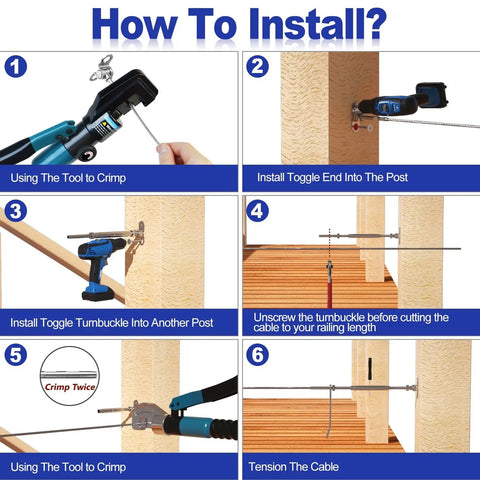 How To Install?

1
Using The Tool to Crimp

2
Install Toggle End Into The Post

3
Install Toggle Turnbuckle Into Another Post

4
Unscrew the turnbuckle before cutting the cable to your railing length

5
Crimp Twice
Using The Tool to Crimp

6
Tension The Cable