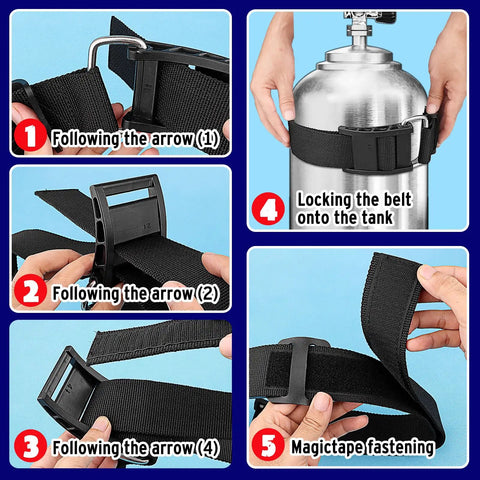 1 Following the arrow (1)

2 Following the arrow (2)

3 Following the arrow (4)

4 Locking the belt onto the tank

5 Magictape fastening