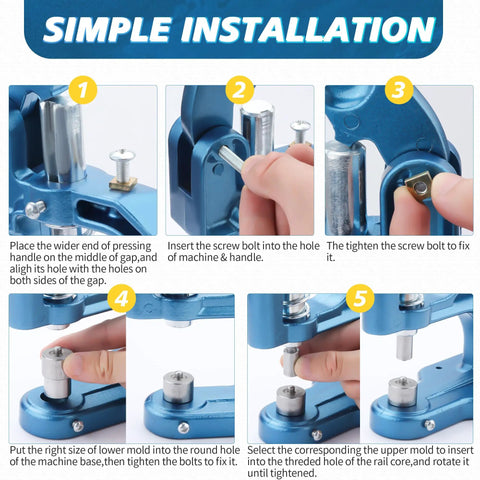 SIMPLE INSTALLATION

1

Place the wider end of pressing handle on the middle of gap,and aligh its hole with the holes on both sides of the gap.

2

Insert the screw bolt into the hole of machine & handle.

3

The tighten the screw bolt to fix it.

4

Put the right size of lower mold into the round hole of the machine base,then tighten the bolts to fix it.

5

Select the corresponding the upper mold to insert into the threded hole of the rail core,and rotate it until tightened.