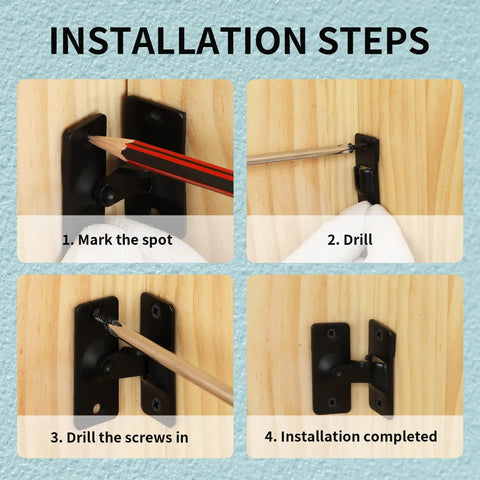 INSTALLATION STEPS

1. Mark the spot

2. Drill

3. Drill the screws in

4. Installation completed