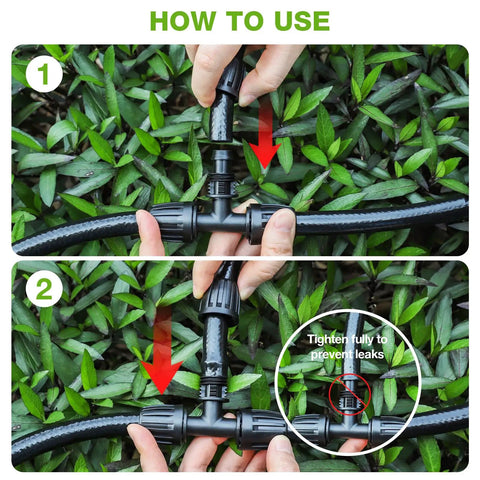 HOW TO USE

1

2

Tighten fully to prevent leaks