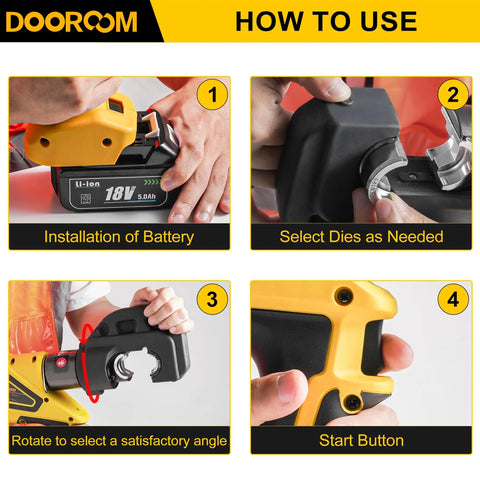 DOOROOM

HOW TO USE

1

Li-ion

18V 5.0Ah

Installation of Battery

2

Select Dies as Needed

3

Rotate to select a satisfactory angle

4

Start Button