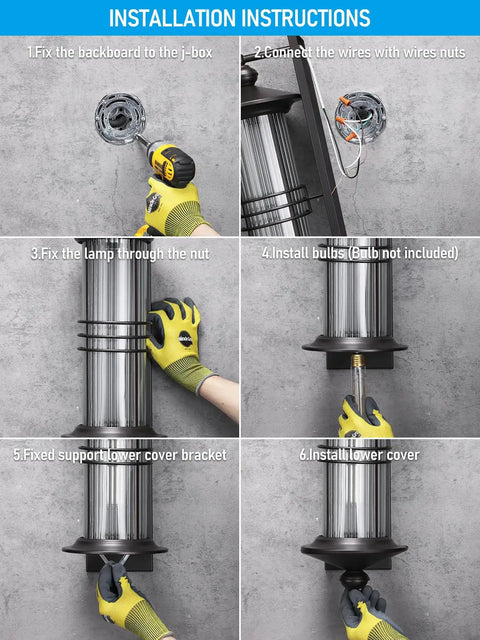 INSTALLATION INSTRUCTIONS

1.Fix the backboard to the j-box

2.Connect the wires with wires nuts

3.Fix the lamp through the nut

4.Install bulbs (Bulb not included)

5.Fixed support lower cover bracket

6.Install lower cover