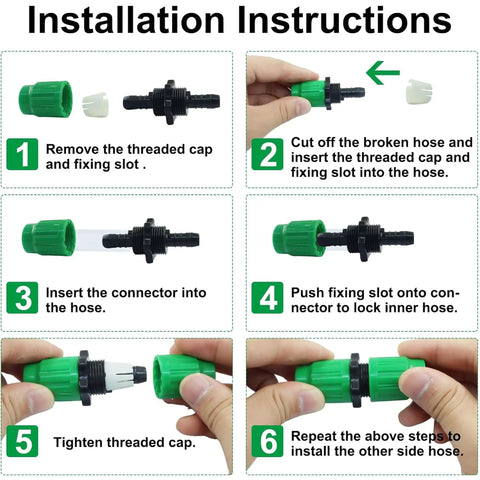 Installation Instructions

1 Remove the threaded cap and fixing slot .

2 Cut off the broken hose and insert the threaded cap and fixing slot into the hose.

3 Insert the connector into the hose.

4 Push fixing slot onto connector to lock inner hose.

5 Tighten threaded cap.

6 Repeat the above steps to install the other side hose.