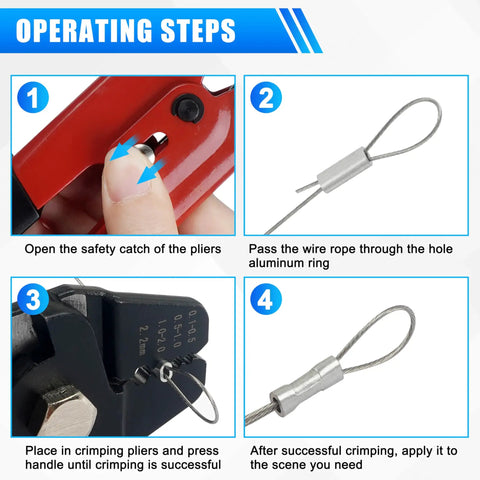 OPERATING STEPS

1

Open the safety catch of the pliers

2

Pass the wire rope through the hole aluminum ring

3

0.1-0.5
0.5-1.0
1.0-2.0
2.2mm

Place in crimping pliers and press handle until crimping is successful

4

After successful crimping, apply it to the scene you need