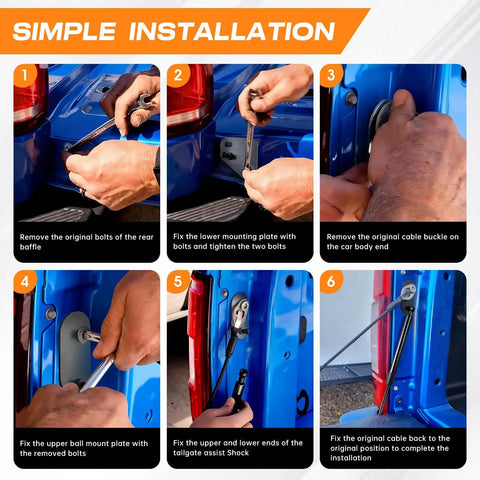 SIMPLE INSTALLATION

1
Remove the original bolts of the rear baffle

2
Fix the lower mounting plate with bolts and tighten the two bolts

3
Remove the original cable buckle on the car body end

4
Fix the upper ball mount plate with the removed bolts

5
Fix the upper and lower ends of the tailgate assist Shock

6
Fix the original cable back to the original position to complete the installation