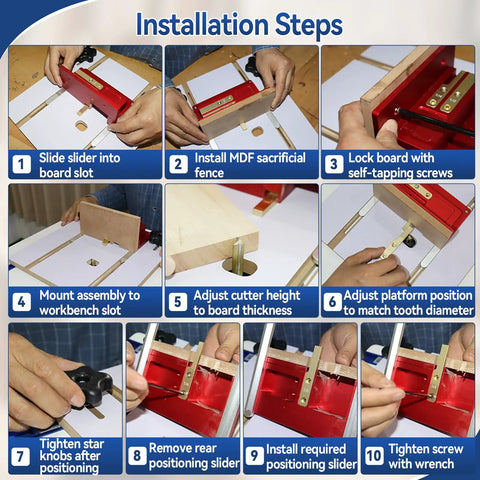 Installation Steps

1 Slide slider into board slot

2 Install MDF sacrificial fence

3 Lock board with self-tapping screws

4 Mount assembly to workbench slot

5 Adjust cutter height to board thickness

6 Adjust platform position to match tooth diameter

7 Tighten star knobs after positioning

8 Remove rear positioning slider

9 Install required positioning slider

10 Tighten screw with wrench