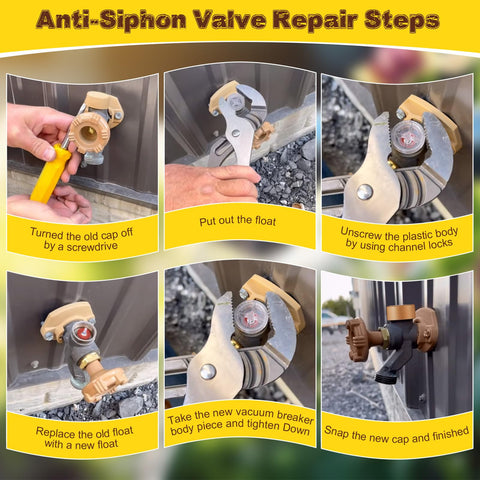 Anti-Siphon Valve Repair Steps

Turned the old cap off by a screwdrive

Put out the float

Unscrew the plastic body by using channel locks

Replace the old float with a new float

Take the new vacuum breaker body piece and tighten Down

Snap the new cap and finished