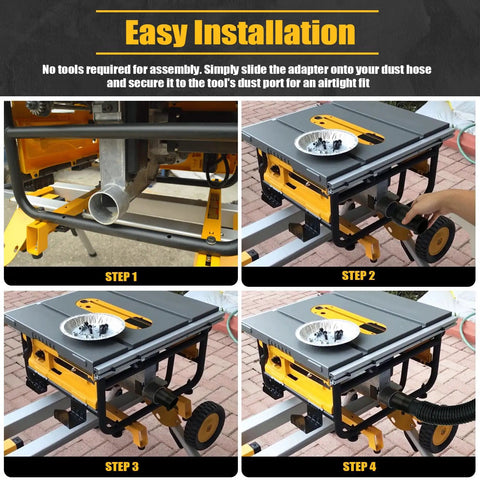 Easy Installation

No tools required for assembly. Simply slide the adapter onto your dust hose and secure it to the tool's dust port for an airtight fit

STEP 1

STEP 2

STEP 3

STEP 4