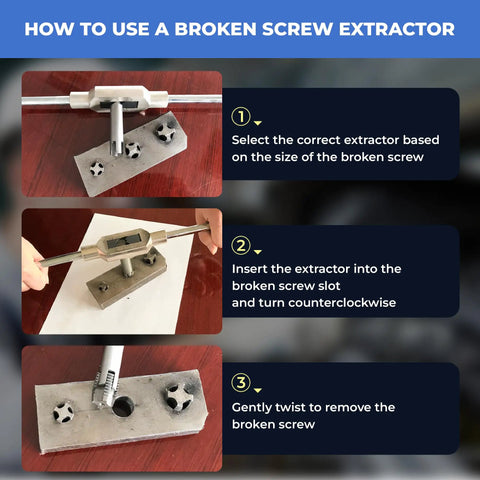 HOW TO USE A BROKEN SCREW EXTRACTOR

①
Select the correct extractor based on the size of the broken screw

②
Insert the extractor into the broken screw slot
and turn counterclockwise

③
Gently twist to remove the broken screw