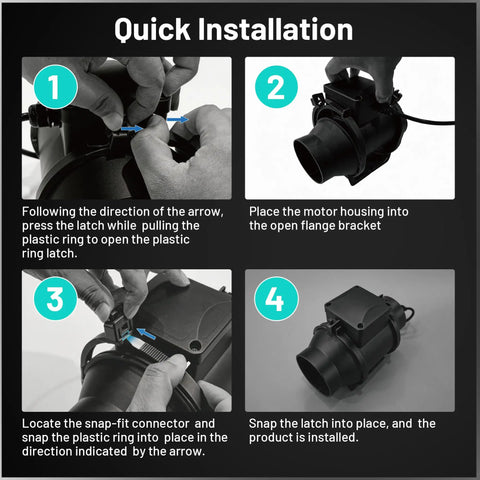 Quick Installation

1

Following the direction of the arrow, press the latch while pulling the plastic ring to open the plastic ring latch.

2

Place the motor housing into the open flange bracket

3

Locate the snap-fit connector and snap the plastic ring into place in the direction indicated by the arrow.

4

Snap the latch into place, and the product is installed.