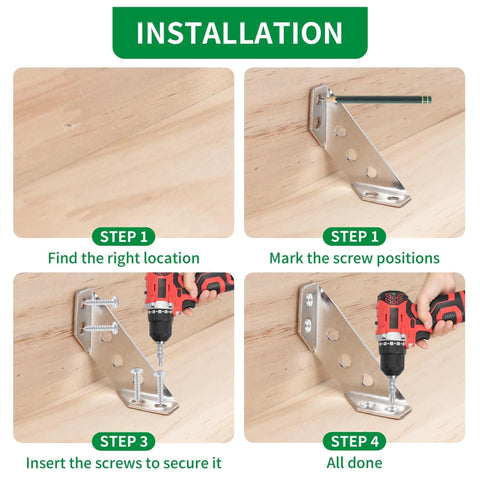 INSTALLATION

STEP 1
Find the right location

STEP 1
Mark the screw positions

STEP 3
Insert the screws to secure it

STEP 4
All done