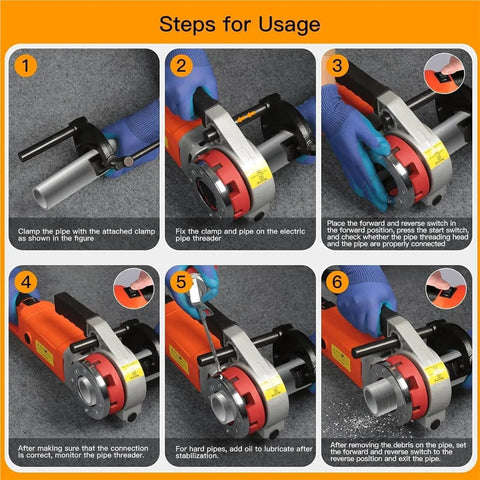 Steps for Usage

1

Clamp the pipe with the attached clamp as shown in the figure

2

Fix the clamp and pipe on the electric pipe threader

3

Place the forward and reverse switch in the forward position, press the start switch, and check whether the pipe threading head and the pipe are properly connected

4

After making sure that the connection is correct, monitor the pipe threader.

5

For hard pipes, add oil to lubricate after stabilization.

6

After removing the debris on the pipe, set the forward and reverse switch to the reverse position and exit the pipe.