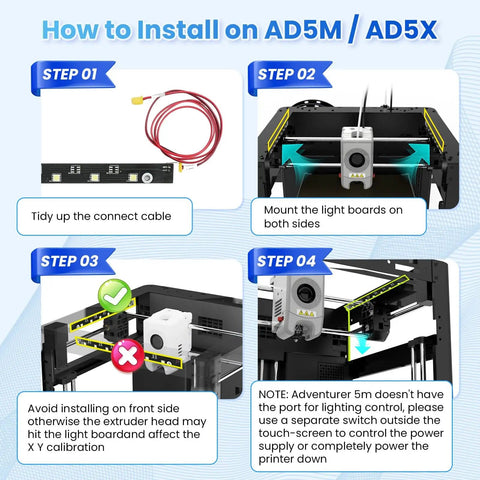 How to Install on AD5M / AD5X

STEP 01

Tidy up the connect cable

STEP 02

Mount the light boards on both sides

STEP 03

Avoid installing on front side otherwise the extruder head may hit the light boardand affect the X Y calibration

STEP 04

NOTE: Adventurer 5m doesn't have the port for lighting control, please use a separate switch outside the touch-screen to control the power supply or completely power the printer down