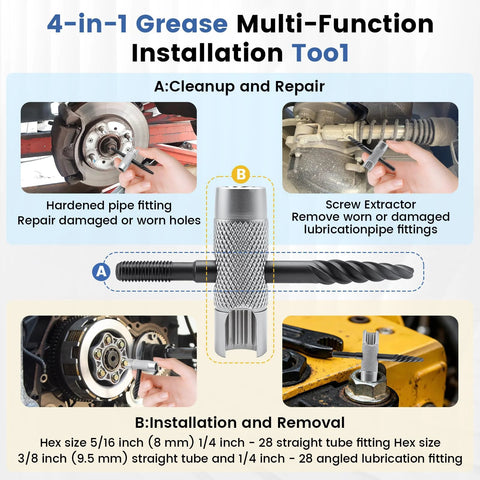 4-in-1 Grease Multi-Function Installation Too1

A:Cleanup and Repair

Hardened pipe fitting
Repair damaged or worn holes

Screw Extractor
Remove worn or damaged lubricationpipe fittings

B

A

B:Installation and Removal
Hex size 5/16 inch (8 mm) 1/4 inch - 28 straight tube fitting Hex size 3/8 inch (9.5 mm) straight tube and 1/4 inch - 28 angled lubrication fitting