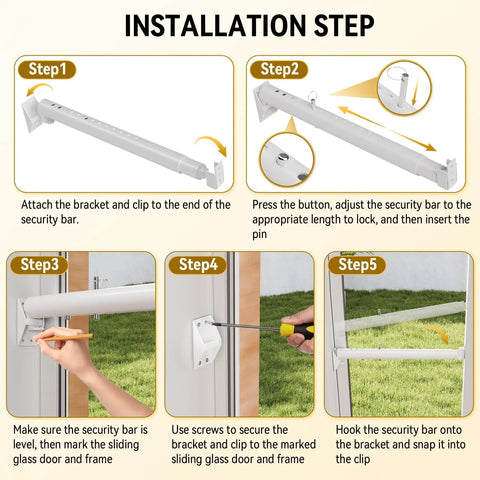 INSTALLATION STEP

Step1

Attach the bracket and clip to the end of the security bar.

Step2

Press the button, adjust the security bar to the appropriate length to lock, and then insert the pin

Step3

Make sure the security bar is level, then mark the sliding glass door and frame

Step4

Use screws to secure the bracket and clip to the marked sliding glass door and frame

Step5

Hook the security bar onto the bracket and snap it into the clip