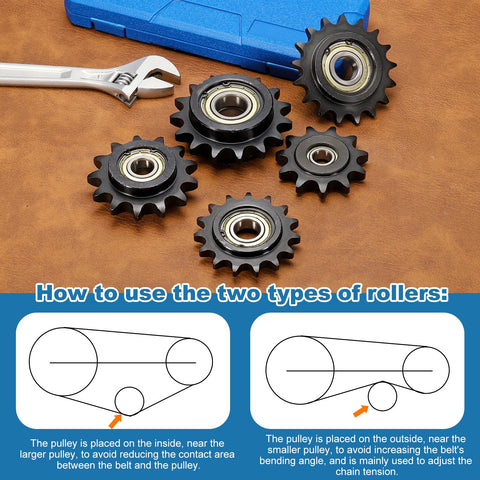 How to use the two types of rollers:

The pulley is placed on the inside, near the larger pulley, to avoid reducing the contact area between the belt and the pulley.

The pulley is placed on the outside, near the smaller pulley, to avoid increasing the belt's bending angle, and is mainly used to adjust the chain tension.