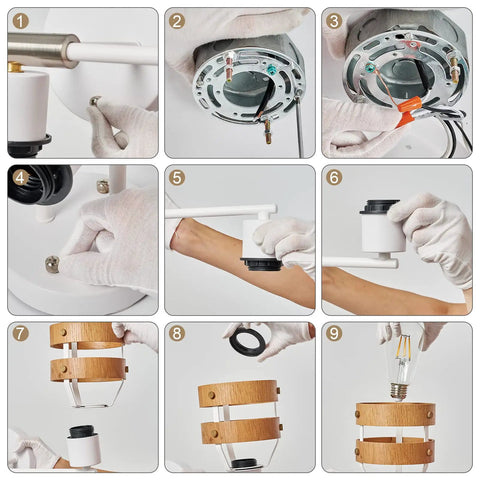 1
2
3
4
5
6
7
8
9