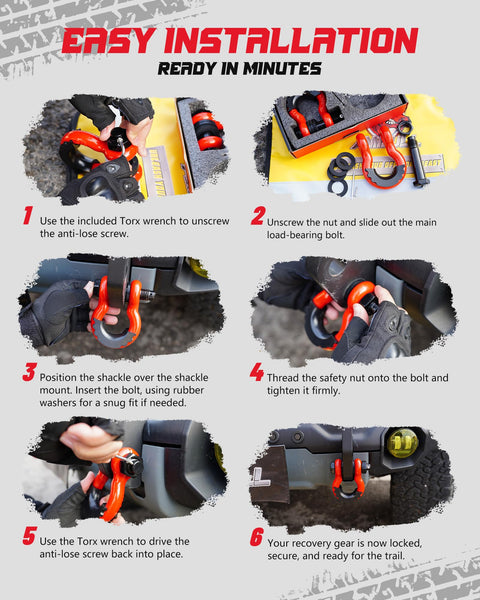 EASY INSTALLATION

READY IN MINUTES

1 Use the included Torx wrench to unscrew the anti-lose screw.

2 Unscrew the nut and slide out the main load-bearing bolt.

3 Position the shackle over the shackle mount. Insert the bolt, using rubber washers for a snug fit if needed.

4 Thread the safety nut onto the bolt and tighten it firmly.

5 Use the Torx wrench to drive the anti-lose screw back into place.

6 Your recovery gear is now locked, secure, and ready for the trail.