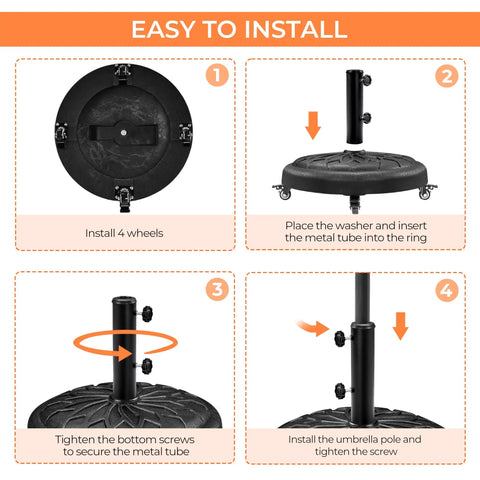 EASY TO INSTALL

1

Install 4 wheels

2

Place the washer and insert the metal tube into the ring

3

Tighten the bottom screws to secure the metal tube

4

Install the umbrella pole and tighten the screw