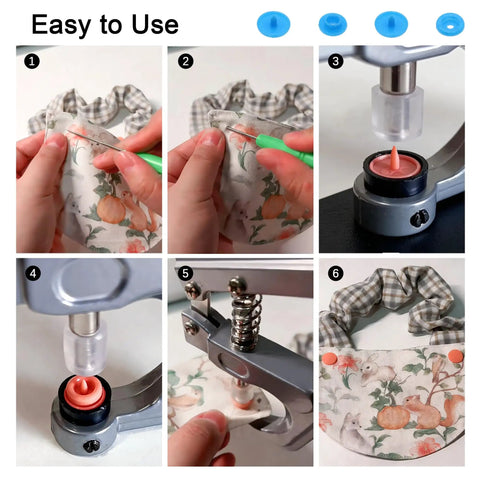 Easy to Use

1

2

3

4

5

6