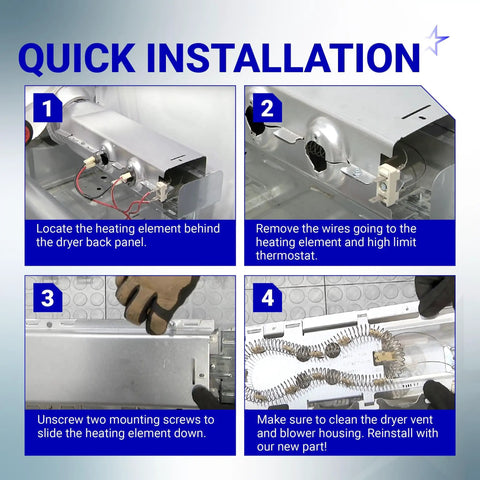 QUICK INSTALLATION

1

Locate the heating element behind the dryer back panel.

2

Remove the wires going to the heating element and high limit thermostat.

3

Unscrew two mounting screws to slide the heating element down.

4

Make sure to clean the dryer vent and blower housing. Reinstall with our new part!