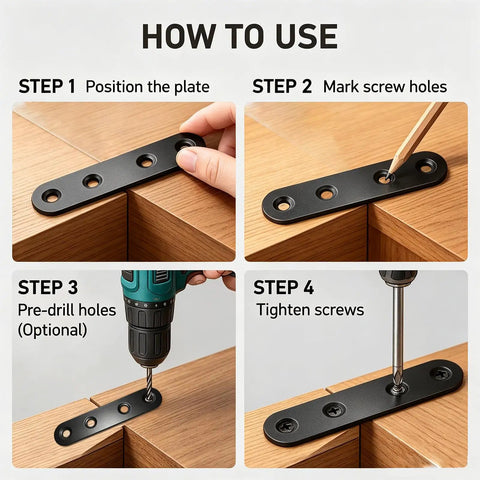 HOW TO USE

STEP 1 Position the plate

STEP 2 Mark screw holes

STEP 3
Pre-drill holes
(Optional)

STEP 4
Tighten screws