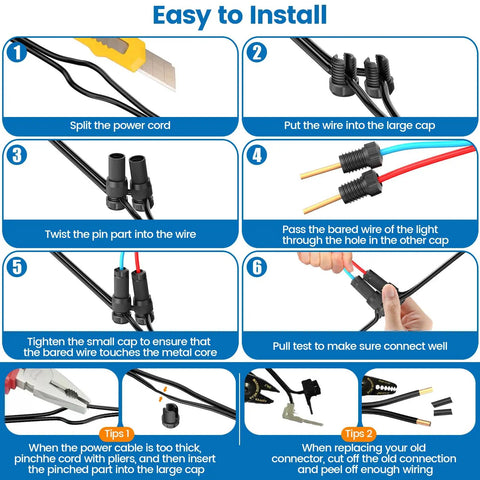 Easy to Install

1
Split the power cord

2
Put the wire into the large cap

3
Twist the pin part into the wire

4
Pass the bared wire of the light through the hole in the other cap

5
Tighten the small cap to ensure that the bared wire touches the metal core

6
Pull test to make sure connect well

Tips 1
When the power cable is too thick, pinchhe cord with pliers, and then insert the pinched part into the large cap

Tips 2
When replacing your old connector, cut off the old connection and peel off enough wiring