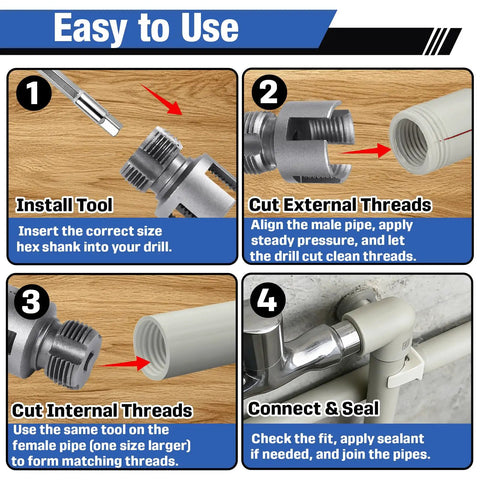 Easy to Use

1

Install Tool

Insert the correct size hex shank into your drill.

2

Cut External Threads

Align the male pipe, apply steady pressure, and let the drill cut clean threads.

3

Cut Internal Threads

Use the same tool on the female pipe (one size larger) to form matching threads.

4

Connect & Seal

Check the fit, apply sealant if needed, and join the pipes.