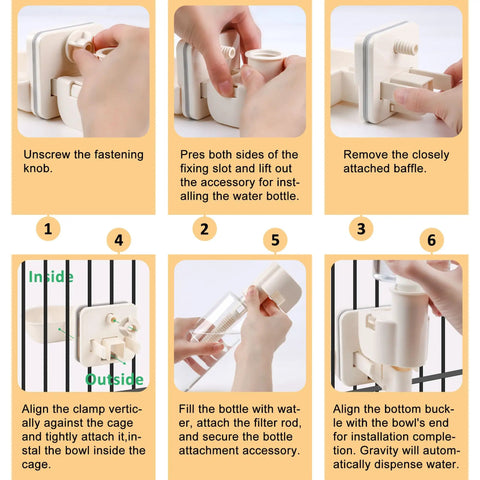 Unscrew the fastening knob.

1

Pres both sides of the fixing slot and lift out the accessory for installing the water bottle.

2

Remove the closely attached baffle.

3

4

Inside

Outside

Align the clamp vertically against the cage and tightly attach it,instal the bowl inside the cage.

5

Fill the bottle with water, attach the filter rod, and secure the bottle attachment accessory.

6

Align the bottom buckle with the bowl's end for installation completion. Gravity will automatically dispense water.