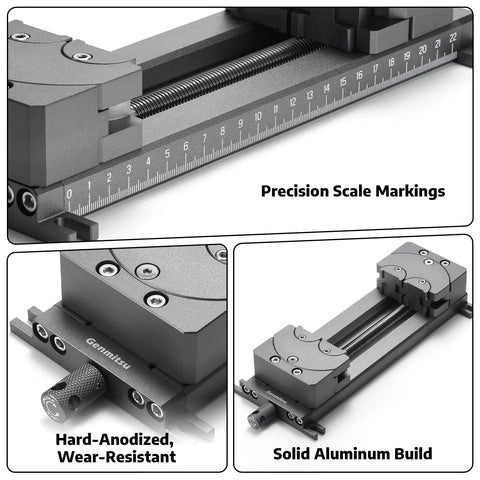 0 1 2 3 4 5 6 7 8 9 10 11 12 13 14 15 16 17 18 19 20 21 22

Precision Scale Markings

Genmitsu

Hard-Anodized, Wear-Resistant

Genmitsu

Solid Aluminum Build