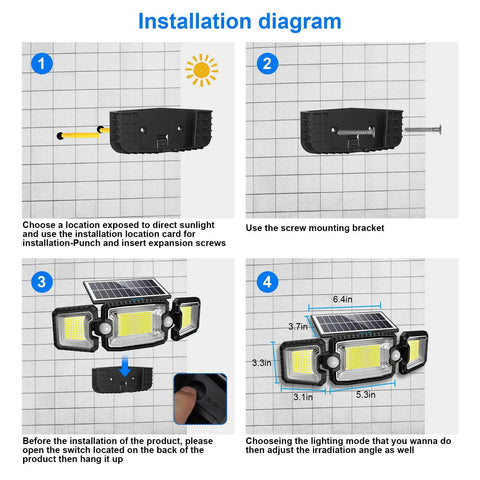 Installation diagram

1

Choose a location exposed to direct sunlight and use the installation location card for installation-Punch and insert expansion screws

2

Use the screw mounting bracket

3

Before the installation of the product, please open the switch located on the back of the product then hang it up

4

6.4in

3.7in

3.3in

3.1in

5.3in

Chooseing the lighting mode that you wanna do then adjust the irradiation angle as well