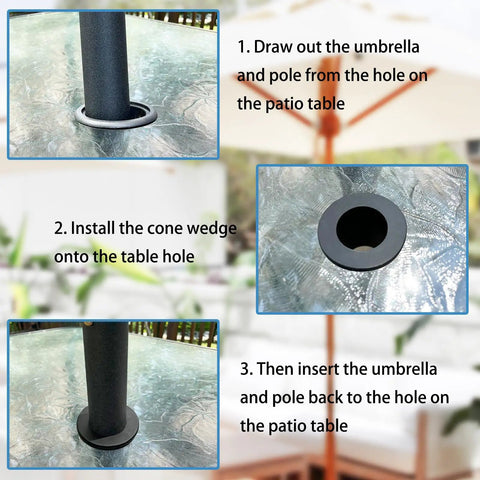 1. Draw out the umbrella and pole from the hole on the patio table

2. Install the cone wedge onto the table hole

3. Then insert the umbrella and pole back to the hole on the patio table