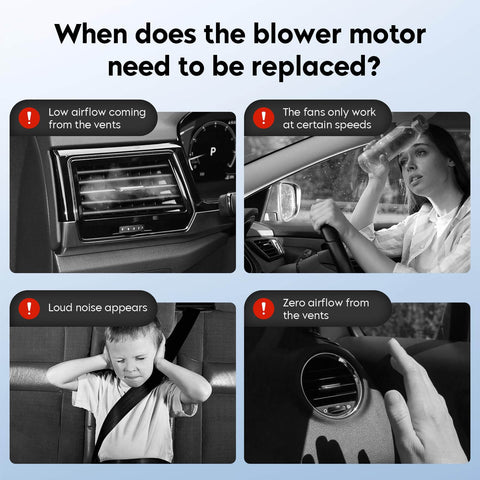 When does the blower motor need to be replaced?

!
Low airflow coming from the vents

P

!
The fans only work at certain speeds

!
Loud noise appears

!
Zero airflow from the vents