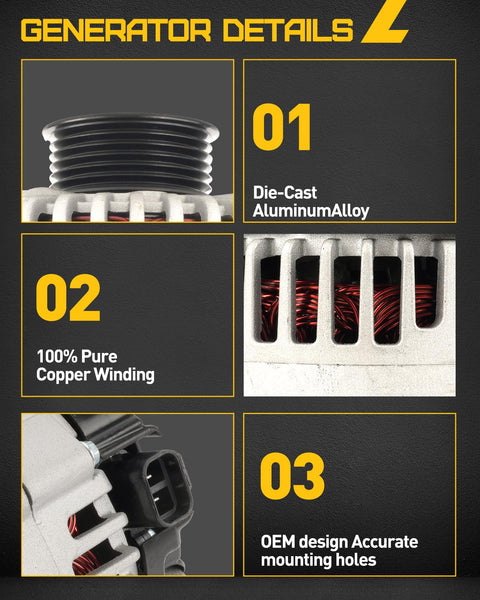 GENERATOR DETAILS

01

Die-Cast AluminumAlloy

02

100% Pure Copper Winding

03

OEM design Accurate mounting holes