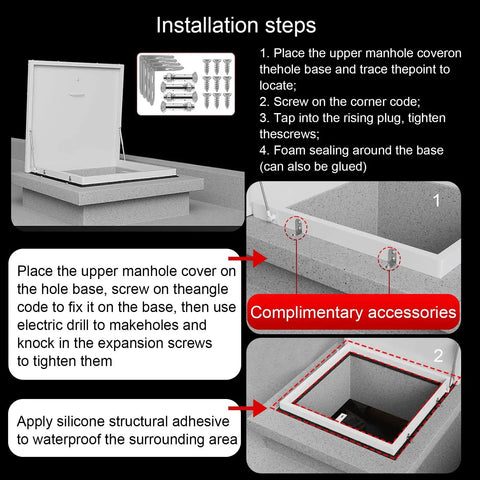 Installation steps

1. Place the upper manhole coveron thehole base and trace thepoint to locate;
2. Screw on the corner code;
3. Tap into the rising plug, tighten thescrews;
4. Foam sealing around the base (can also be glued)

1

Place the upper manhole cover on the hole base, screw on theangle code to fix it on the base, then use electric drill to makeholes and knock in the expansion screws to tighten them

Complimentary accessories

2

Apply silicone structural adhesive to waterproof the surrounding area