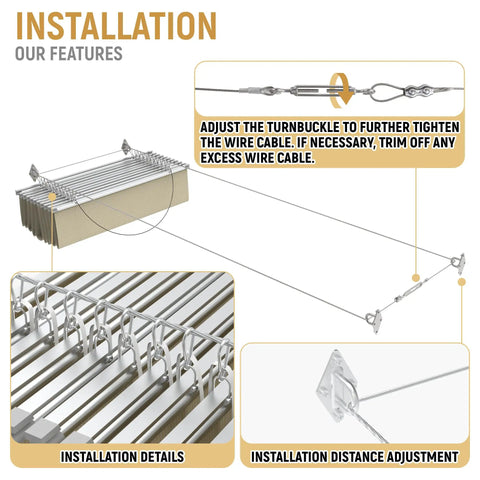 INSTALLATION
OUR FEATURES

ADJUST THE TURNBUCKLE TO FURTHER TIGHTEN THE WIRE CABLE. IF NECESSARY, TRIM OFF ANY EXCESS WIRE CABLE.

INSTALLATION DETAILS

INSTALLATION DISTANCE ADJUSTMENT