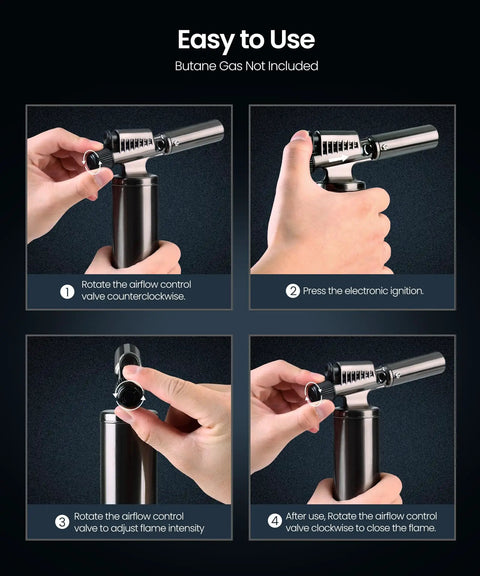 Easy to Use

Butane Gas Not Included

1 Rotate the airflow control valve counterclockwise.

2 Press the electronic ignition.

3 Rotate the airflow control valve to adjust flame intensity

4 After use, Rotate the airflow control valve clockwise to close the flame.