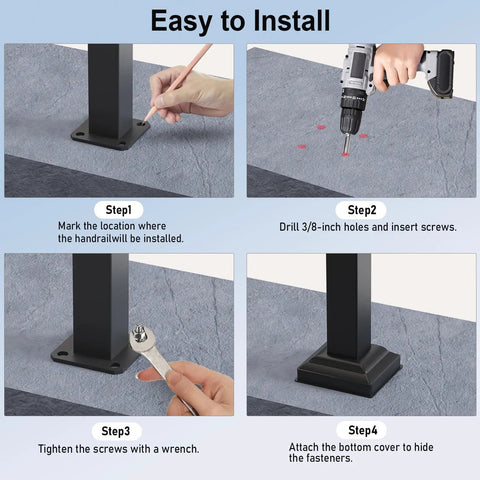 Easy to Install

Step1
Mark the location where the handrailwill be installed.

Step2
Drill 3/8-inch holes and insert screws.

Step3
Tighten the screws with a wrench.

Step4
Attach the bottom cover to hide the fasteners.