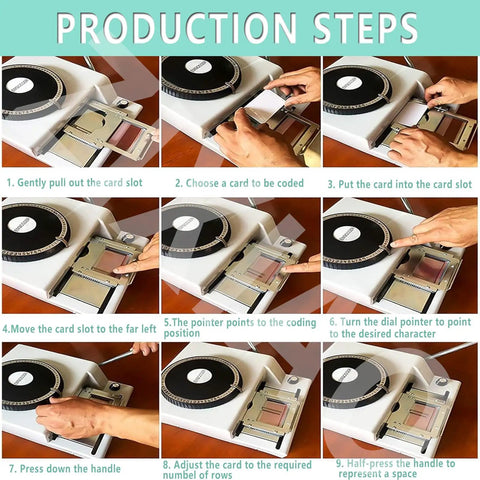 PRODUCTION STEPS

1. Gently pull out the card slot

2. Choose a card to be coded

3. Put the card into the card slot

4.Move the card slot to the far left

5.The pointer points to the coding position

6. Turn the dial pointer to point to the desired character

7. Press down the handle

8. Adjust the card to the required numbel of rows

9. Half-press the handle to represent a space