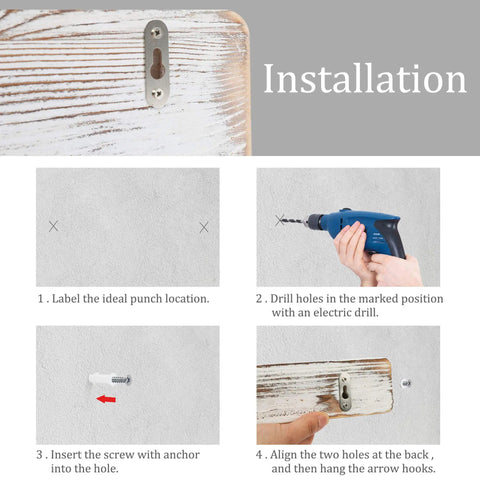 Installation

1 . Label the ideal punch location.

2 . Drill holes in the marked position with an electric drill.

3 . Insert the screw with anchor into the hole.

4 . Align the two holes at the back , and then hang the arrow hooks.